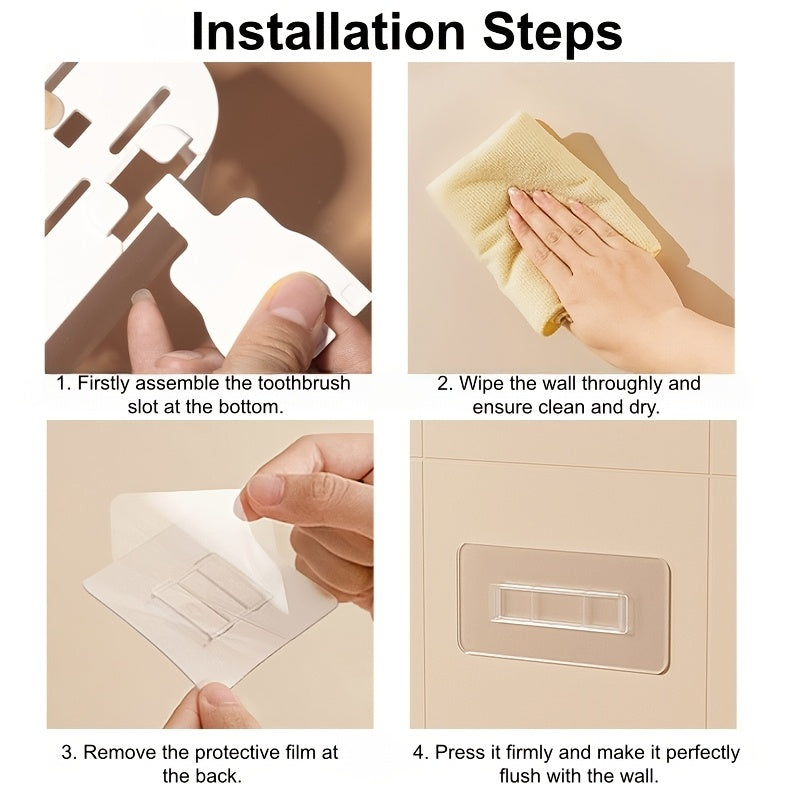 Installation Steps

1. Firstly assemble the toothbrush slot at the bottom.

2. Wipe the wall throughly and ensure clean and dry.

3. Remove the protective film at the back.

4. Press it firmly and make it perfectly flush with the wall.